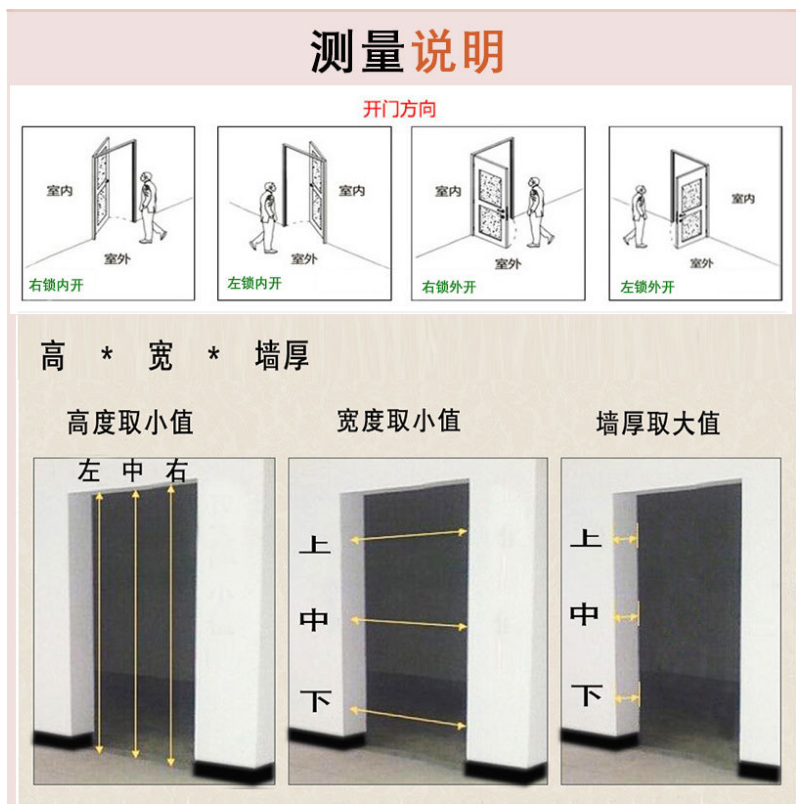 测量说明

开门方向

室内
室外
右锁内开

室内
室外
左锁内开

室内
室外
右锁外开

室内
室外
左锁外开

高 * 宽 * 墙厚

高度取小值
左 中 右

宽度取小值
上
中
下

墙厚取大值
上
中
下