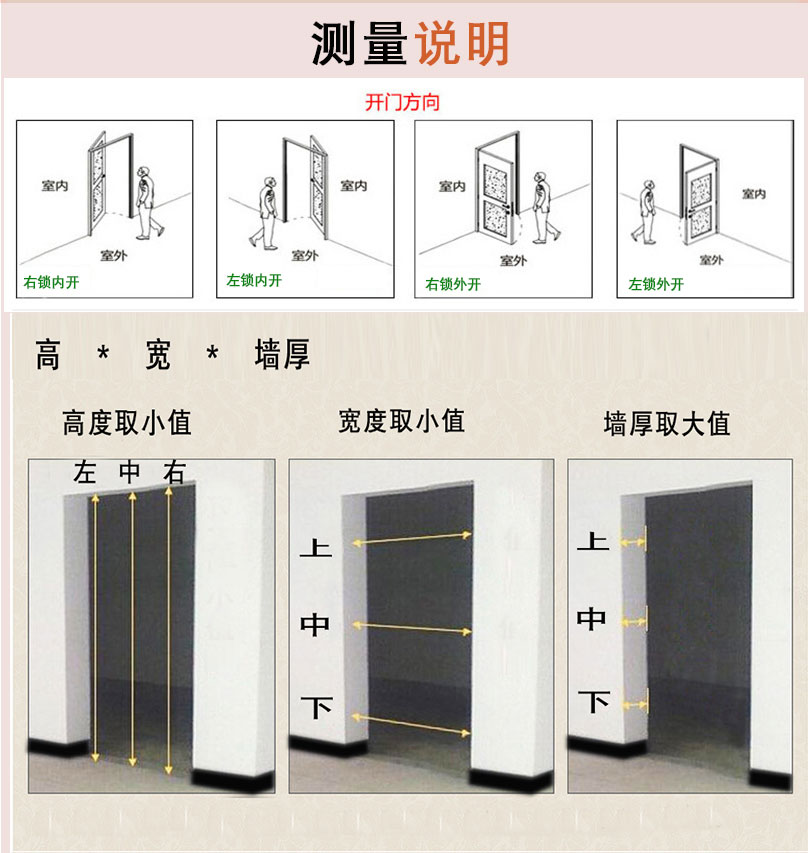 测量说明

开门方向

室内
室外
右锁内开

室内
室外
左锁内开

室内
室外
右锁外开

室内
室外
左锁外开

高 * 宽 * 墙厚

高度取小值
左 中 右

宽度取小值
上
中
下

墙厚取大值
上
中
下