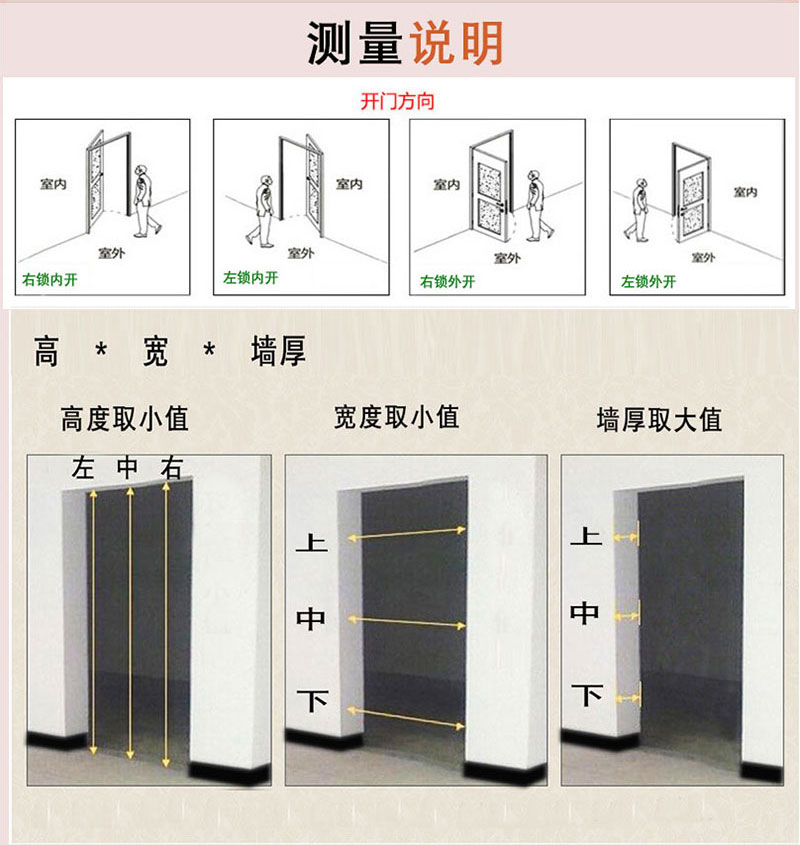 测量说明

开门方向

室内
室外
右锁内开

室内
室外
左锁内开

室内
室外
右锁外开

室内
室外
左锁外开

高 * 宽 * 墙厚

高度取小值
左 中 右

宽度取小值
上
中
下

墙厚取大值
上
中
下